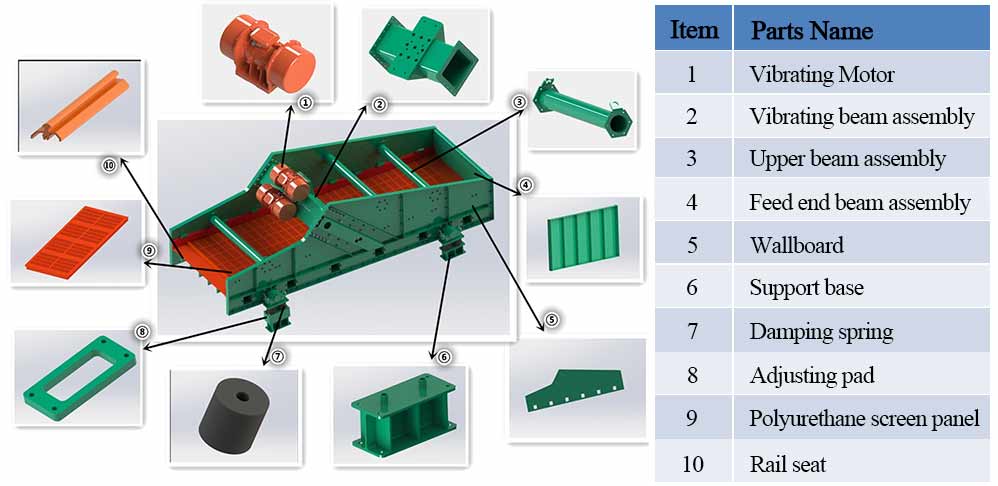 ①
②
③
④
⑤
⑥
⑦
⑧
⑨
⑩

| Item | Parts Name |
|---|---|
| 1 | Vibrating Motor |
| 2 | Vibrating beam assembly |
| 3 | Upper beam assembly |
| 4 | Feed end beam assembly |
| 5 | Wallboard |
| 6 | Support base |
| 7 | Damping spring |
| 8 | Adjusting pad |
| 9 | Polyurethane screen panel |
| 10 | Rail seat |